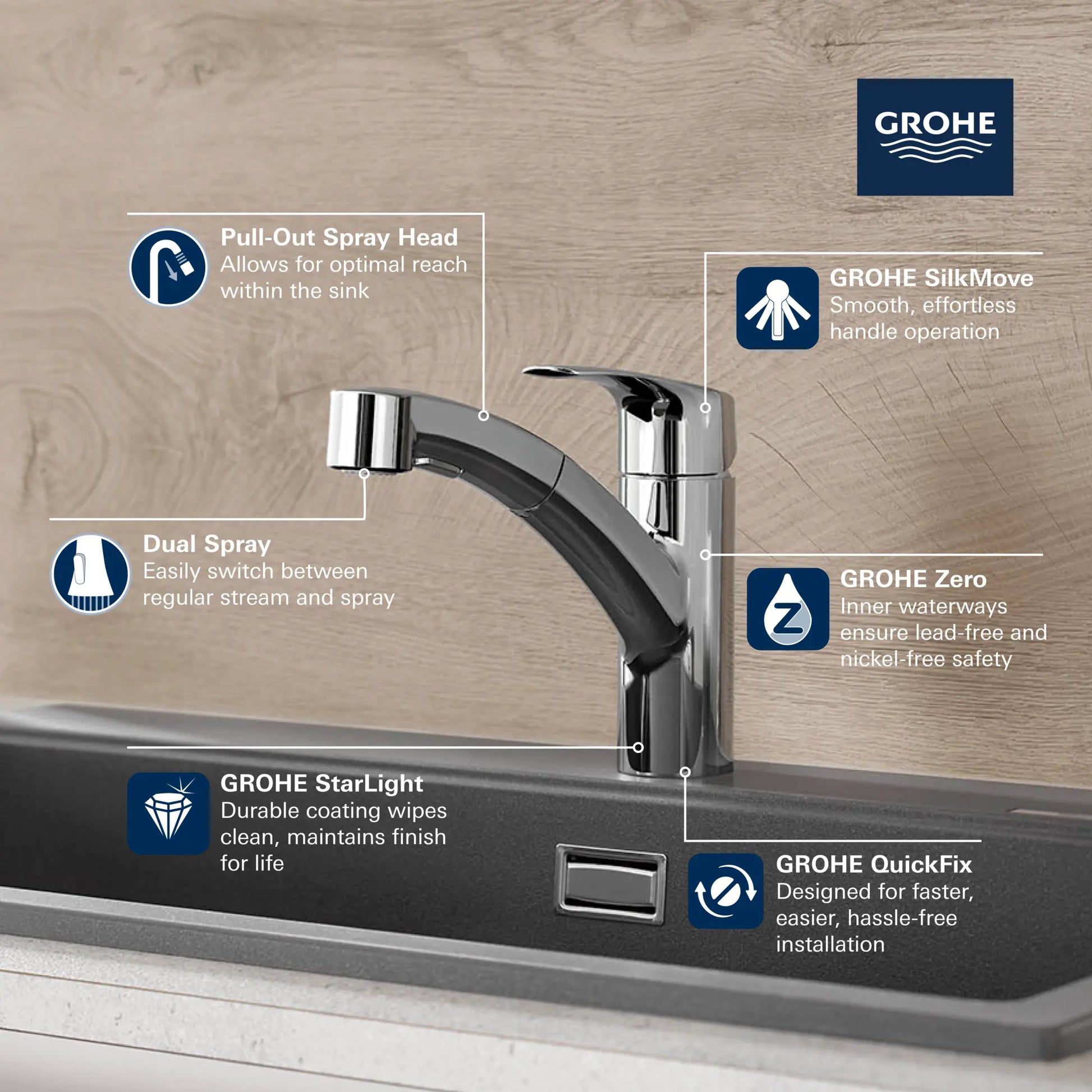 GROHE

Pull-Out Spray Head
Allows for optimal reach within the sink

GROHE SilkMove
Smooth, effortless handle operation

Dual Spray
Easily switch between regular stream and spray

GROHE Zero
Inner waterways ensure lead-free and nickel-free safety

GROHE StarLight
Durable coating wipes clean, maintains finish for life

GROHE QuickFix
Designed for faster, easier, hassle-free installation